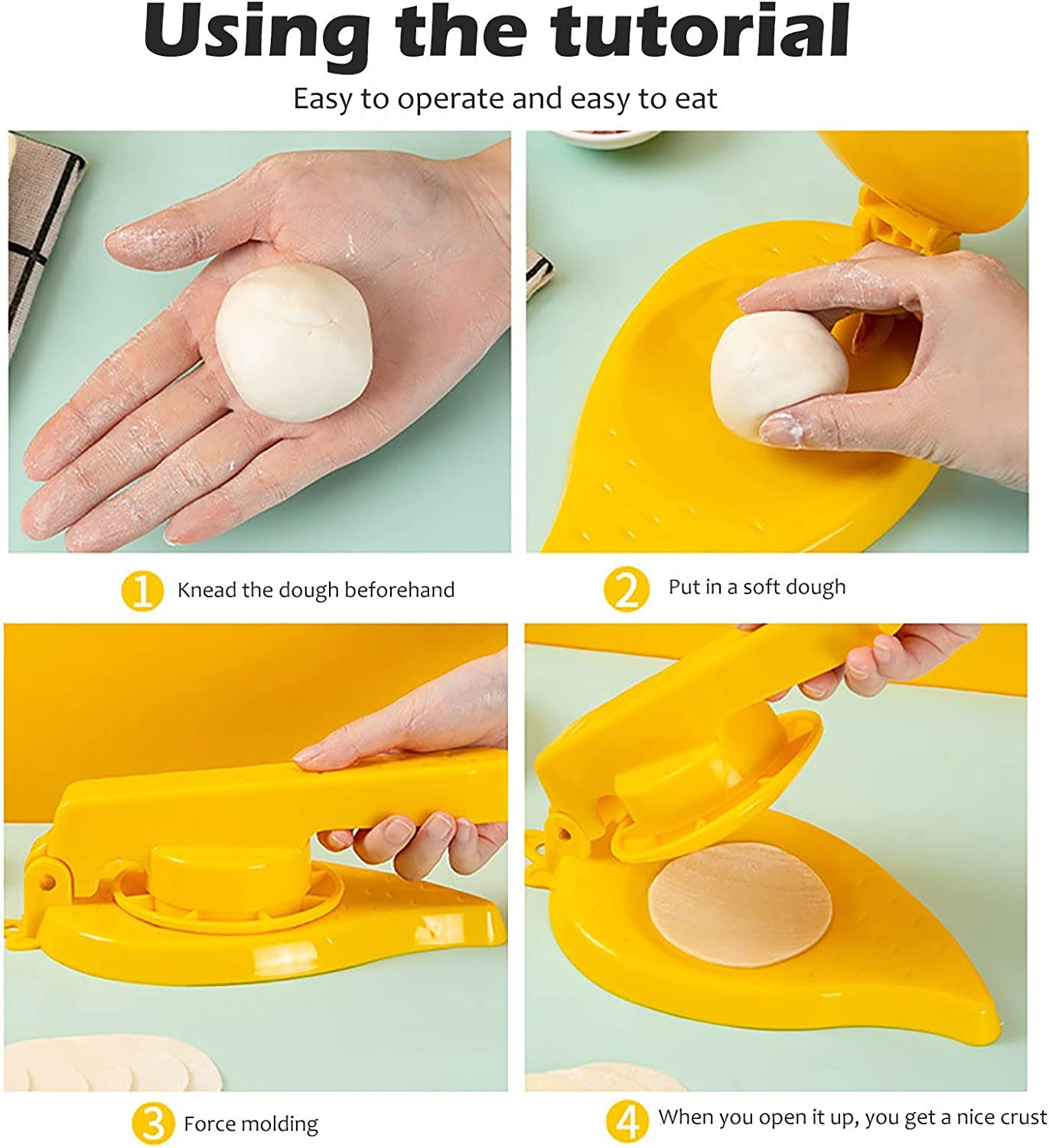 Using the tutorial

Easy to operate and easy to eat

1 Knead the dough beforehand

2 Put in a soft dough

3 Force molding

4 When you open it up, you get a nice crust